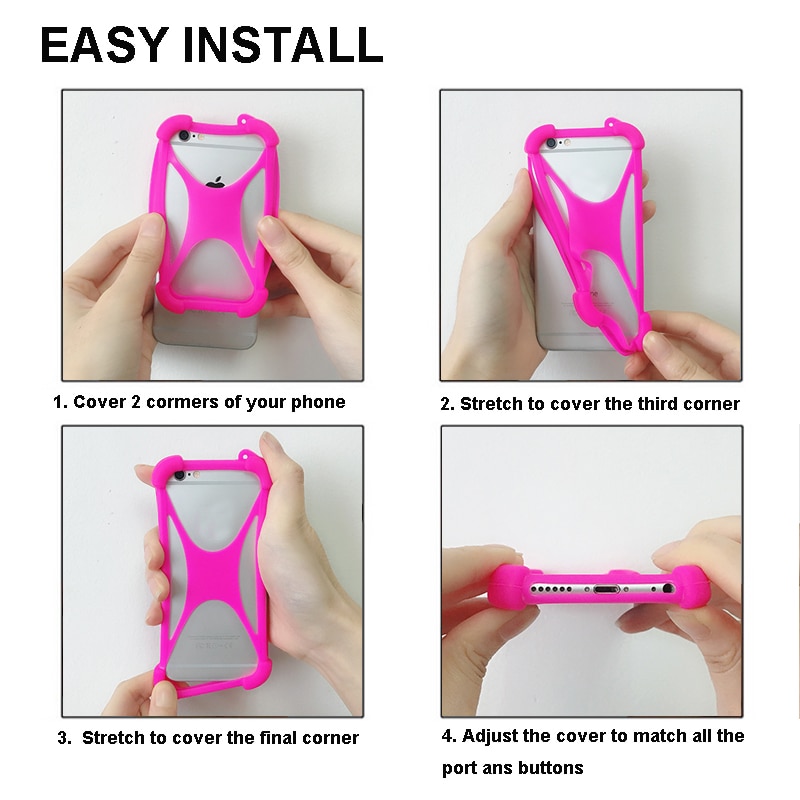 EASY INSTALL

1. Cover 2 cormers of your phone

2. Stretch to cover the third corner

3. Stretch to cover the final corner

4. Adjust the cover to match all the port ans buttons