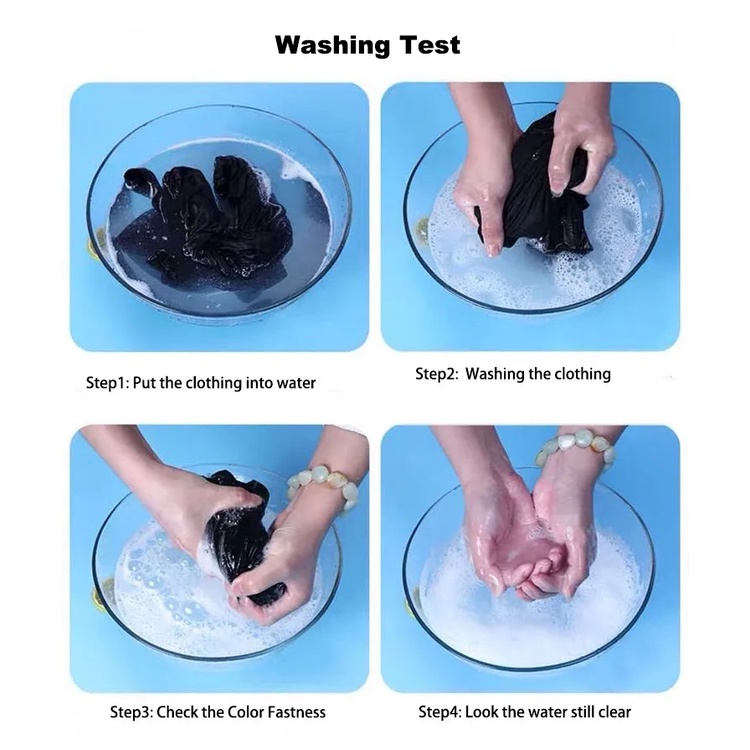 Washing Test

Step1: Put the clothing into water

Step2: Washing the clothing

Step3: Check the Color Fastness

Step4: Look the water still clear